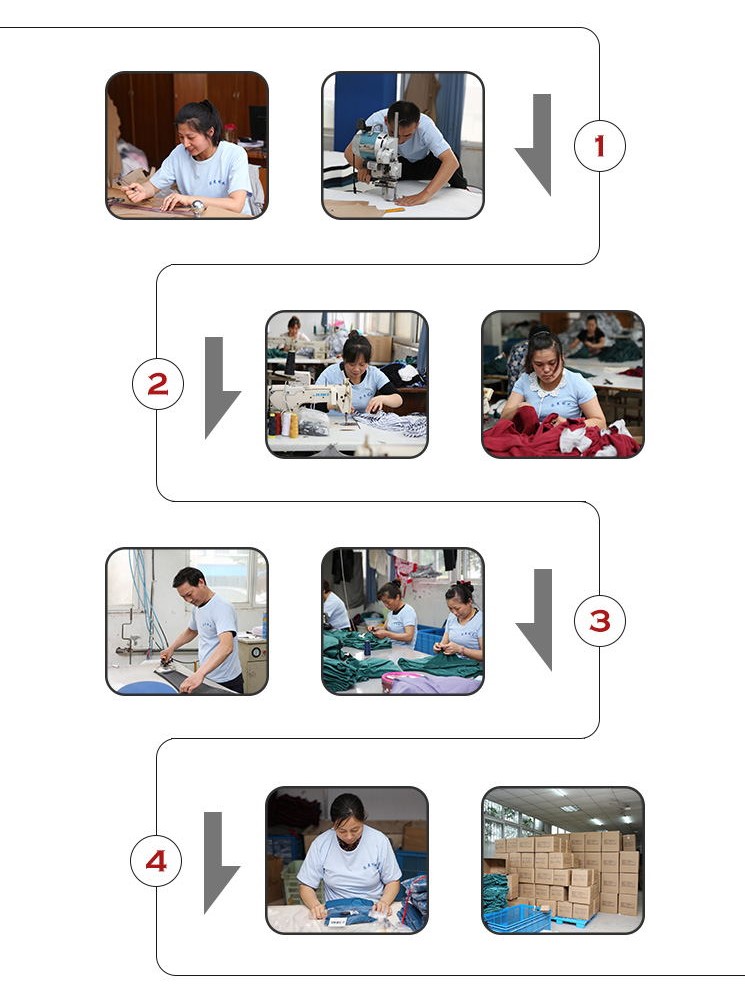 1

2

3

4